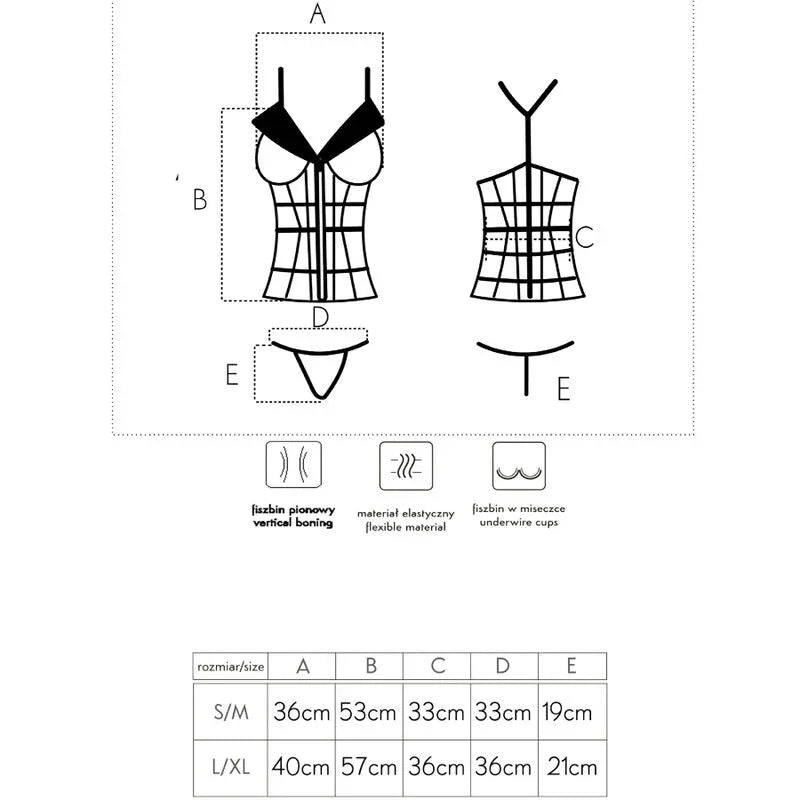 A

B

C

D

E

E

fiszbin pionowy
vertical boning

materiał elastyczny
flexible material

fiszbin w miseczce
underwire cups

| rozmiar/size | A | B | C | D | E |
|---|---|---|---|---|---|
| S/M | 36cm | 53cm | 33cm | 33cm | 19cm |
| L/XL | 40cm | 57cm | 36cm | 36cm | 21cm |