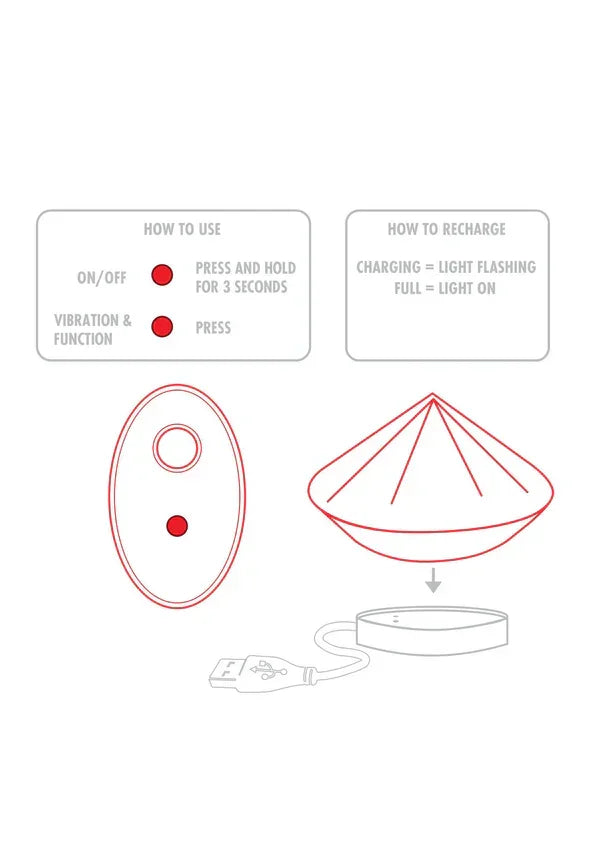 HOW TO USE

ON/OFF PRESS AND HOLD FOR 3 SECONDS

VIBRATION & FUNCTION PRESS

HOW TO RECHARGE

CHARGING = LIGHT FLASHING
FULL = LIGHT ON